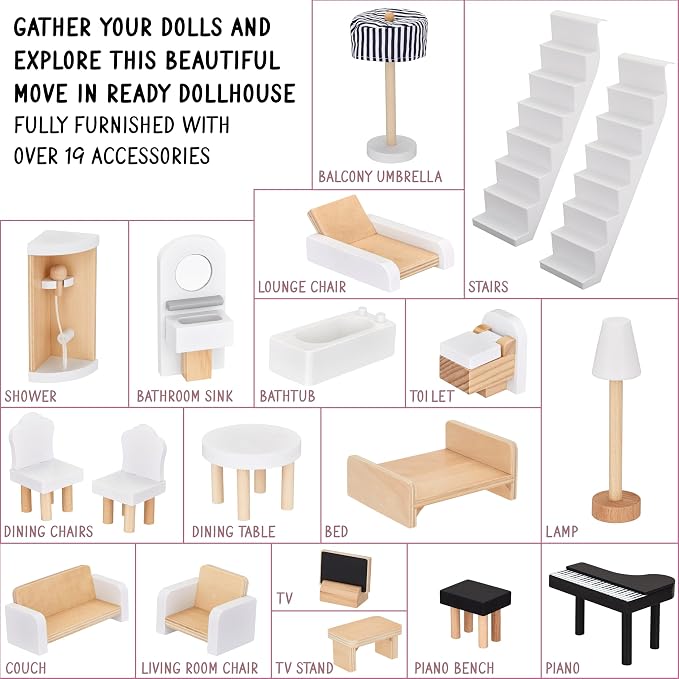 GATHER YOUR DOLLS AND EXPLORE THIS BEAUTIFUL MOVE IN READY DOLLHOUSE FULLY FURNISHED WITH OVER 19 ACCESSORIES

BALCONY UMBRELLA

STAIRS

LOUNGE CHAIR

SHOWER

BATHROOM SINK

BATHTUB

TOILET

LAMP

DINING CHAIRS

DINING TABLE

BED

COUCH

LIVING ROOM CHAIR

TV

TV STAND

PIANO BENCH

PIANO