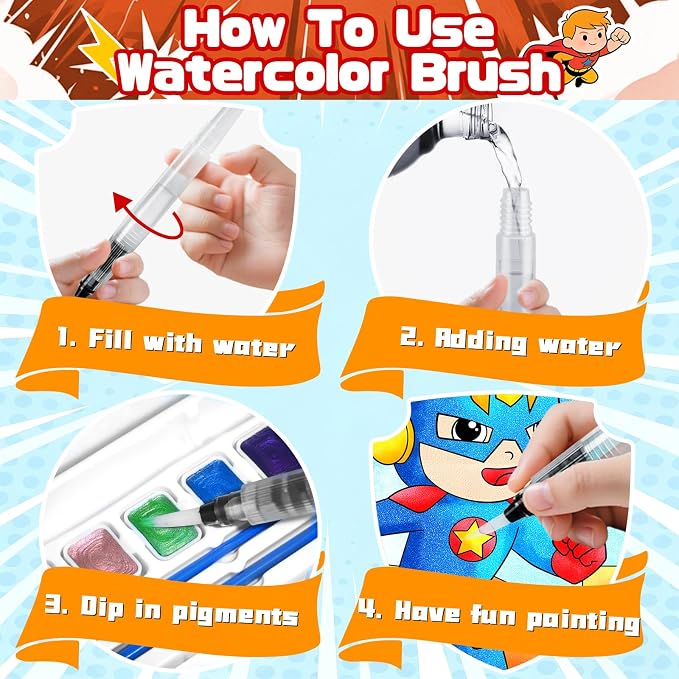 How To Use
Watercolor Brush

1. Fill with water

2. Adding water

3. Dip in pigments

4. Have fun painting