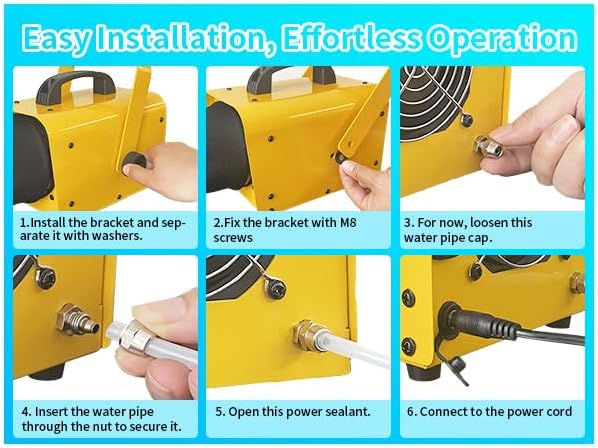 Easy Installation, Effortless Operation

1.Install the bracket and separate it with washers.

2.Fix the bracket with M8 screws

3. For now, loosen this water pipe cap.

4. Insert the water pipe through the nut to secure it.

5. Open this power sealant.

6. Connect to the power cord