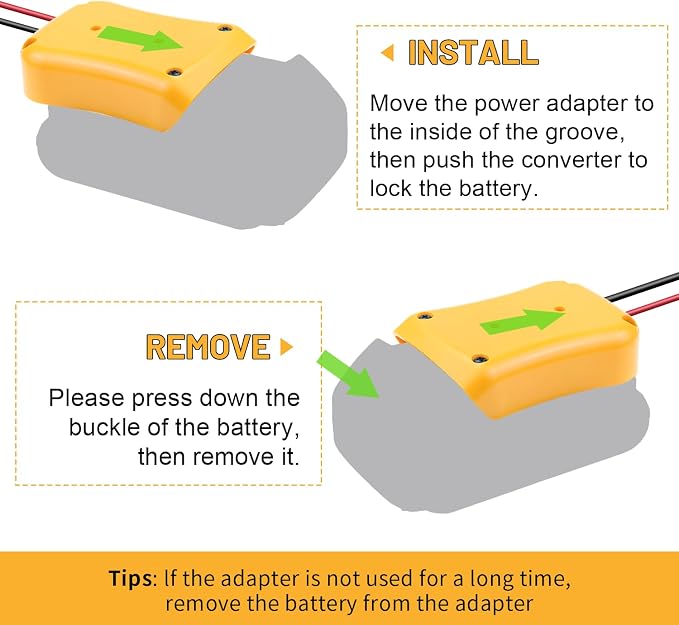 INSTALL

Move the power adapter to the inside of the groove, then push the converter to lock the battery.

REMOVE

Please press down the buckle of the battery, then remove it.

Tips: If the adapter is not used for a long time, remove the battery from the adapter