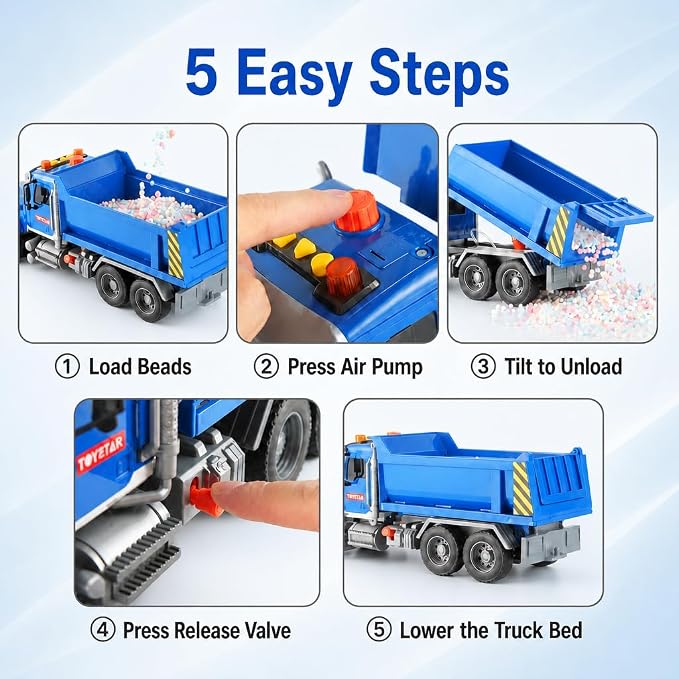 5 Easy Steps

TOYETAR

① Load Beads

② Press Air Pump

③ Tilt to Unload

TOYETAR

④ Press Release Valve

TOYETAR

⑤ Lower the Truck Bed