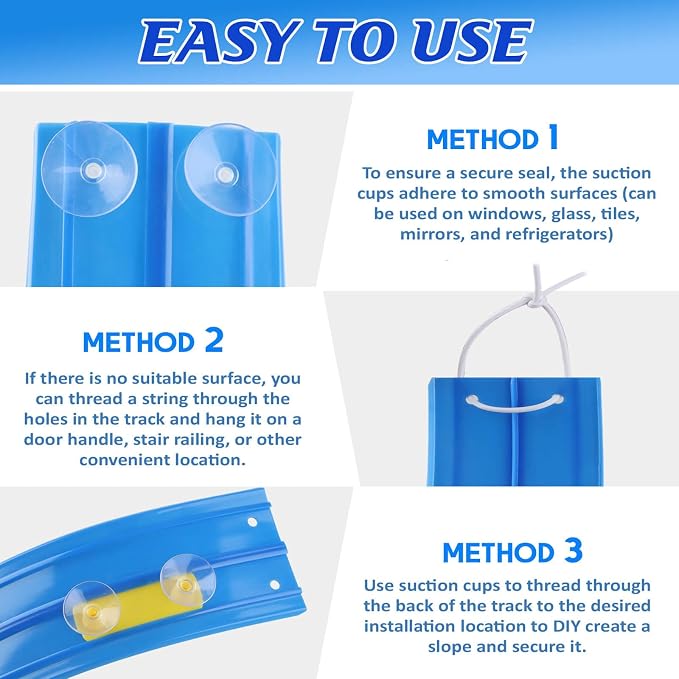 EASY TO USE

METHOD 1

To ensure a secure seal, the suction cups adhere to smooth surfaces (can be used on windows, glass, tiles, mirrors, and refrigerators)

METHOD 2

If there is no suitable surface, you can thread a string through the holes in the track and hang it on a door handle, stair railing, or other convenient location.

METHOD 3

Use suction cups to thread through the back of the track to the desired installation location to DIY create a slope and secure it.