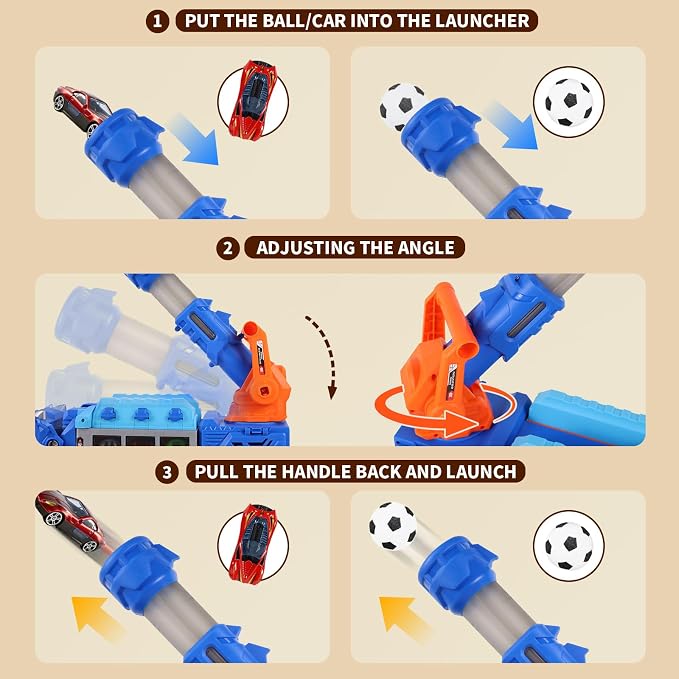 1 PUT THE BALL/CAR INTO THE LAUNCHER

2 ADJUSTING THE ANGLE

3 PULL THE HANDLE BACK AND LAUNCH