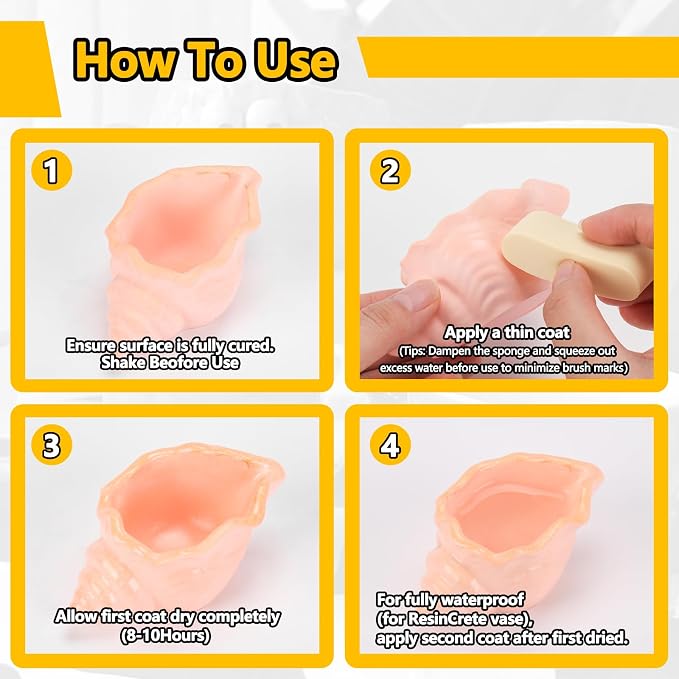 How To Use

1

Ensure surface is fully cured. Shake Beofore Use

2

Apply a thin coat
(Tips: Dampen the sponge and squeeze out excess water before use to minimize brush marks)

3

Allow first coat dry completely (8-10Hours)

4

For fully waterproof (for ResinCrete vase), apply second coat after first dried.