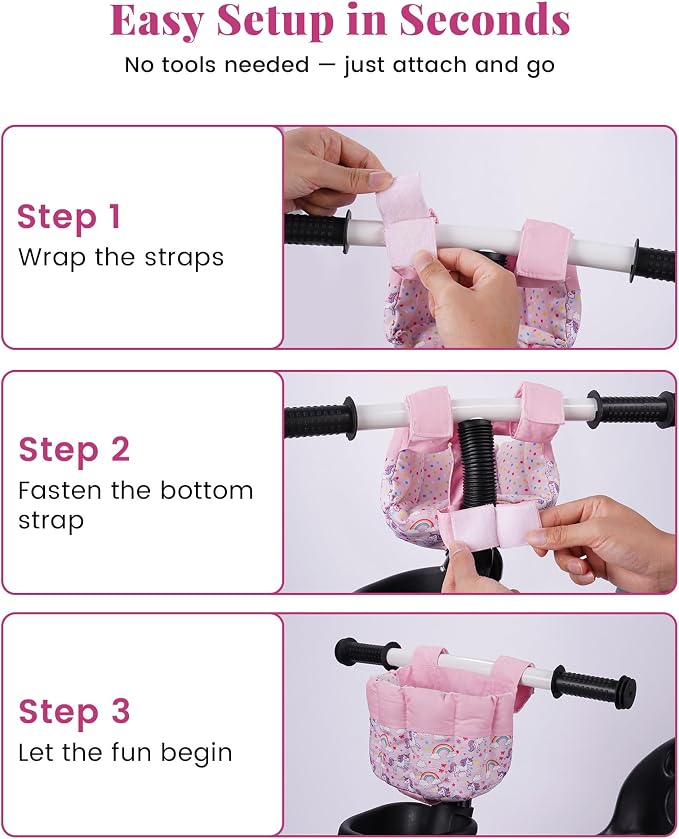 Easy Setup in Seconds

No tools needed — just attach and go

Step 1

Wrap the straps

Step 2

Fasten the bottom strap

Step 3

Let the fun begin