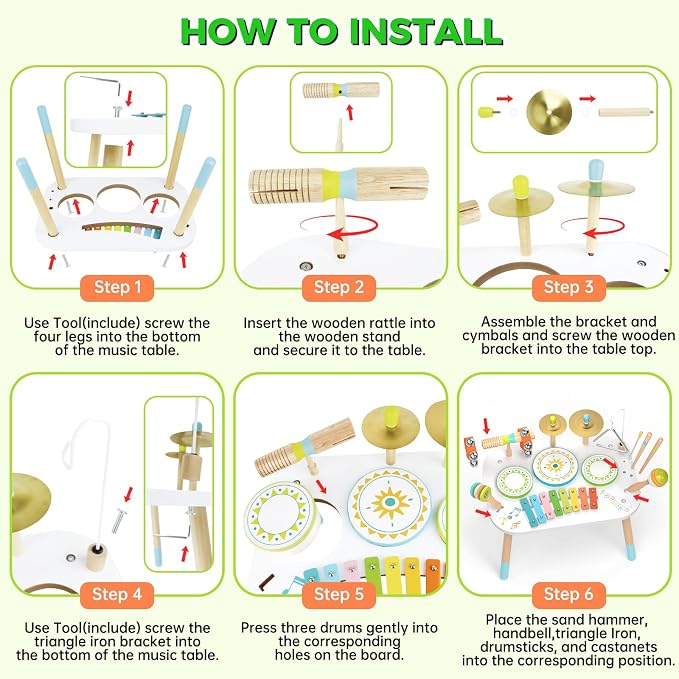 HOW TO INSTALL

Step 1

Use Tool(include) screw the four legs into the bottom of the music table.

Step 2

Insert the wooden rattle into the wooden stand and secure it to the table.

Step 3

Assemble the bracket and cymbals and screw the wooden bracket into the table top.

Step 4

Use Tool(include) screw the triangle iron bracket into the bottom of the music table.

Step 5

Press three drums gently into the corresponding holes on the board.

Step 6

Place the sand hammer, handbell,triangle Iron, drumsticks, and castanets into the corresponding position.