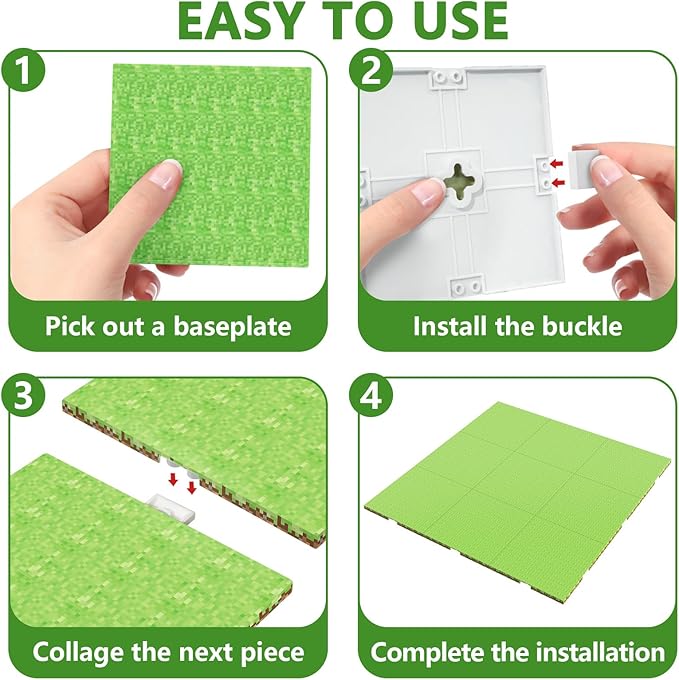 EASY TO USE

1

Pick out a baseplate

2

Install the buckle

3

Collage the next piece

4

Complete the installation