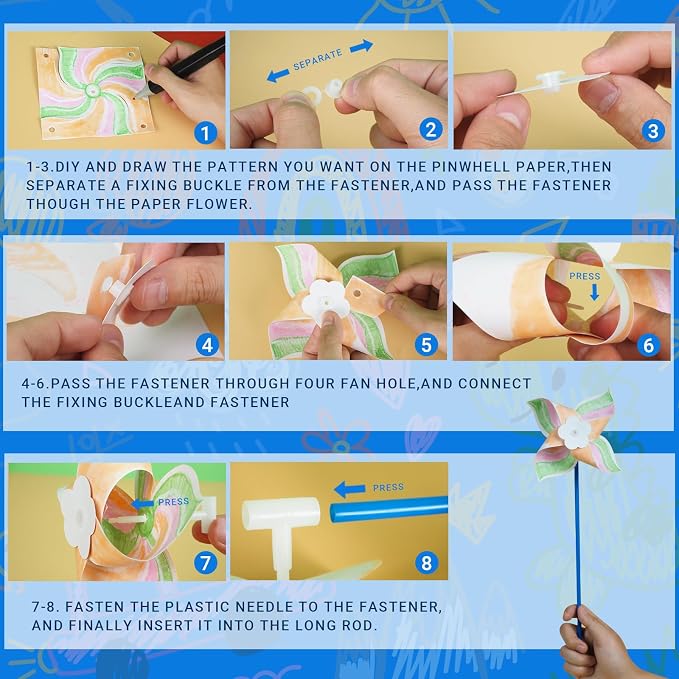 1

SEPARATE

2

3

1-3.DIY AND DRAW THE PATTERN YOU WANT ON THE PINWHELL PAPER,THEN SEPARATE A FIXING BUCKLE FROM THE FASTENER,AND PASS THE FASTENER THOUGH THE PAPER FLOWER.

4

5

PRESS

6

4-6.PASS THE FASTENER THROUGH FOUR FAN HOLE,AND CONNECT THE FIXING BUCKLEAND FASTENER

PRESS

7

PRESS

8

7-8. FASTEN THE PLASTIC NEEDLE TO THE FASTENER, AND FINALLY INSERT IT INTO THE LONG ROD.