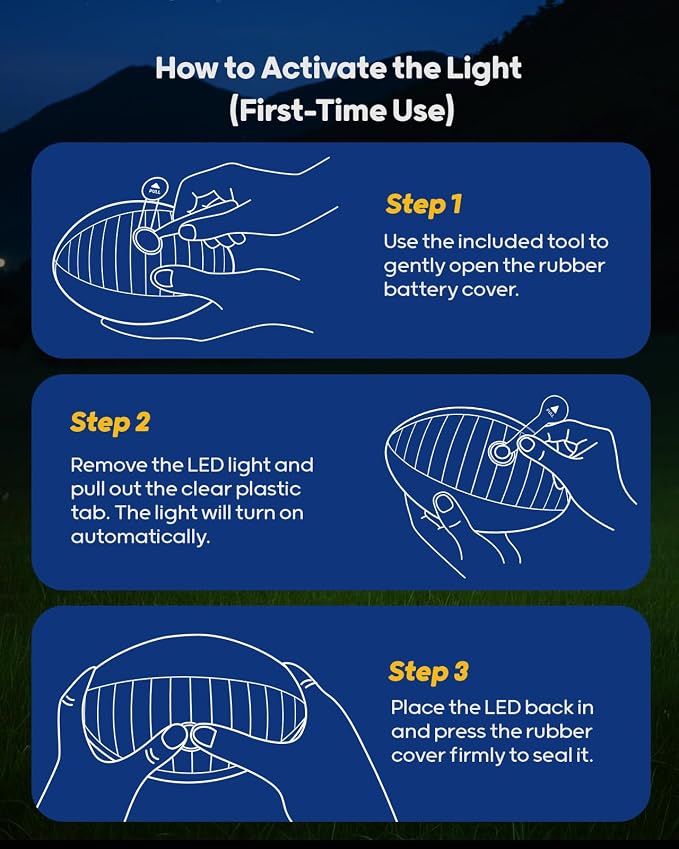 How to Activate the Light (First-Time Use)

PULL

Step 1

Use the included tool to gently open the rubber battery cover.

Step 2

Remove the LED light and pull out the clear plastic tab. The light will turn on automatically.

PULL

Step 3

Place the LED back in and press the rubber cover firmly to seal it.