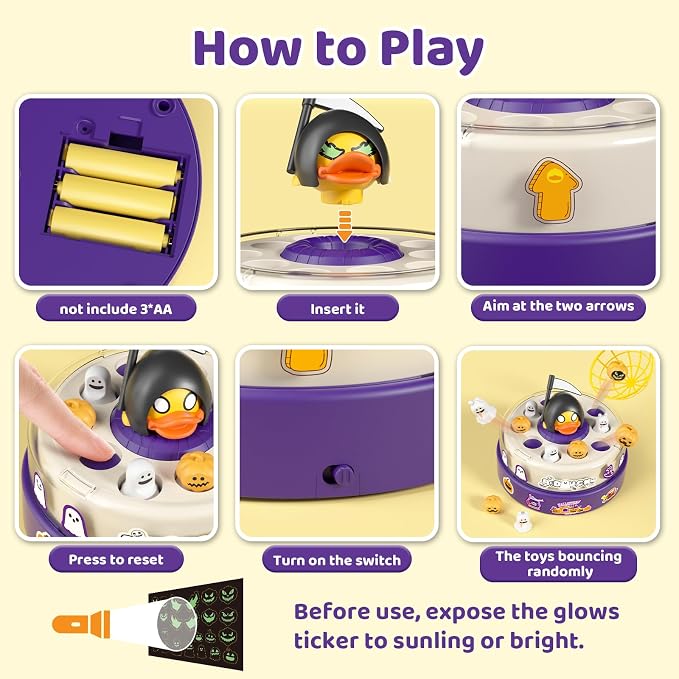 How to Play

not include 3*AA

Insert it

Aim at the two arrows

Press to reset

Turn on the switch

The toys bouncing randomly

Before use, expose the glows ticker to sunling or bright.