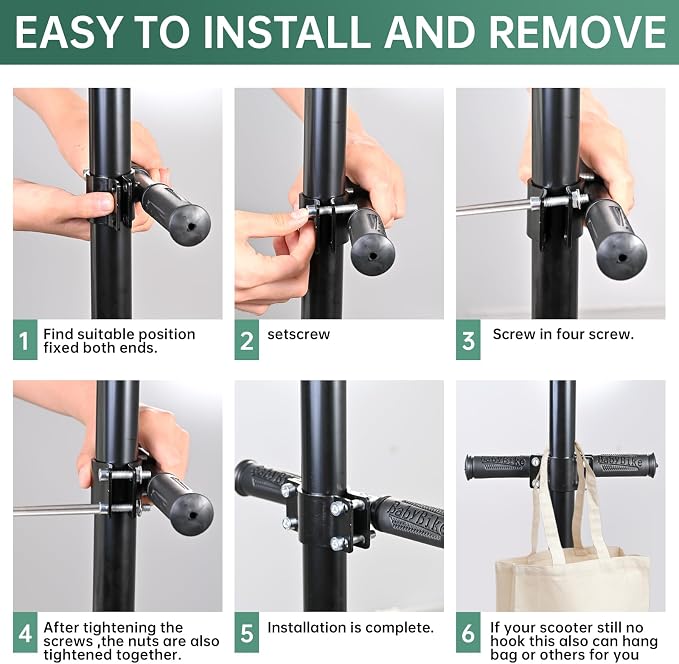 EASY TO INSTALL AND REMOVE

1 Find suitable position fixed both ends.

2 setscrew

3 Screw in four screw.

4 After tightening the screws ,the nuts are also tightened together.

5 Installation is complete.

6 If your scooter still no hook this also can hang bag or others for you