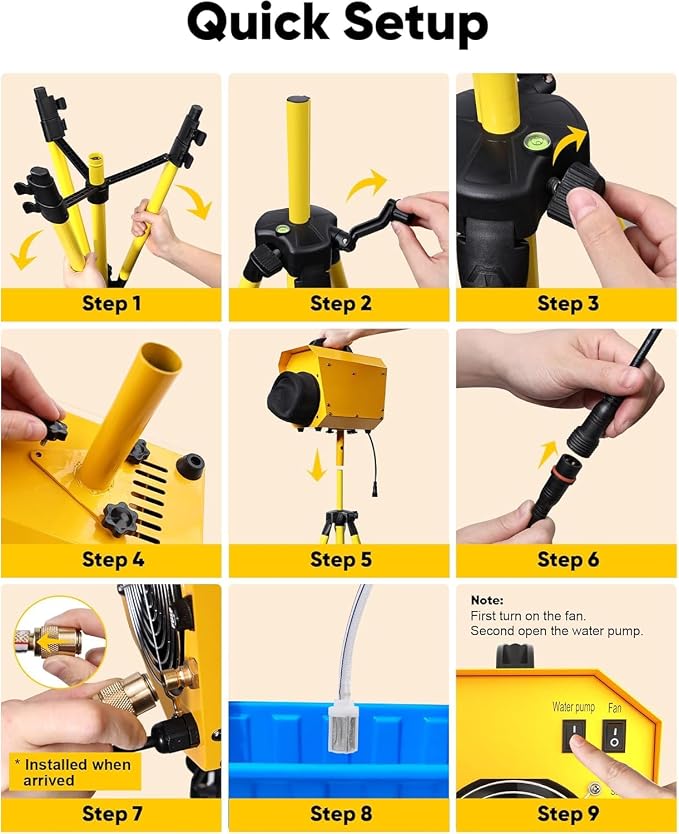 Quick Setup

Step 1

Step 2

Step 3

Step 4

Step 5

Step 6

* Installed when arrived

Step 7

Step 8

Note:
First turn on the fan.
Second open the water pump.

Water pump

Fan

Step 9