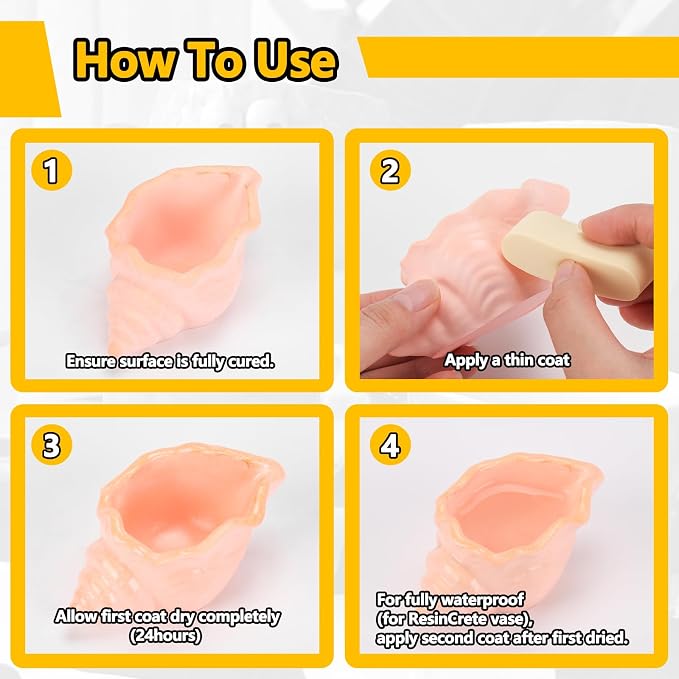 How To Use

1

Ensure surface is fully cured.

2

Apply a thin coat

3

Allow first coat dry completely (24hours)

4

For fully waterproof (for ResinCrete vase), apply second coat after first dried.