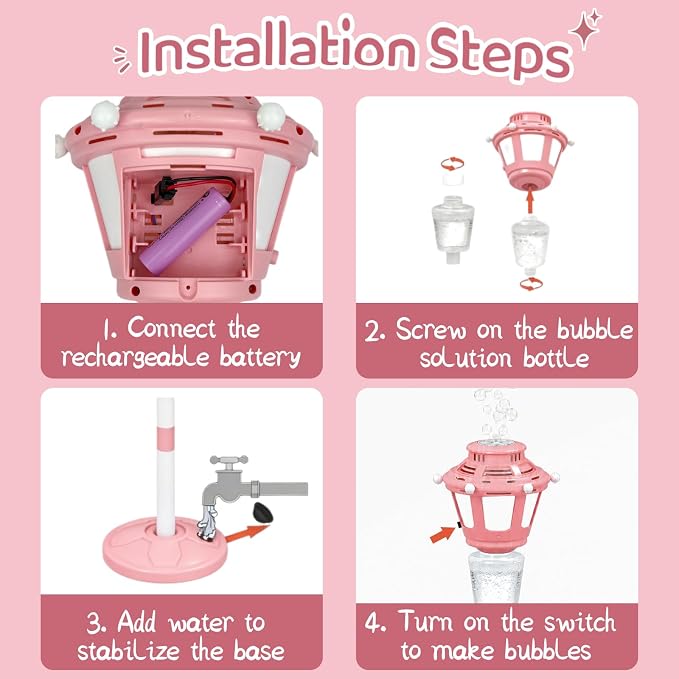 Installation Steps

1. Connect the rechargeable battery

2. Screw on the bubble solution bottle

3. Add water to stabilize the base

4. Turn on the switch to make bubbles