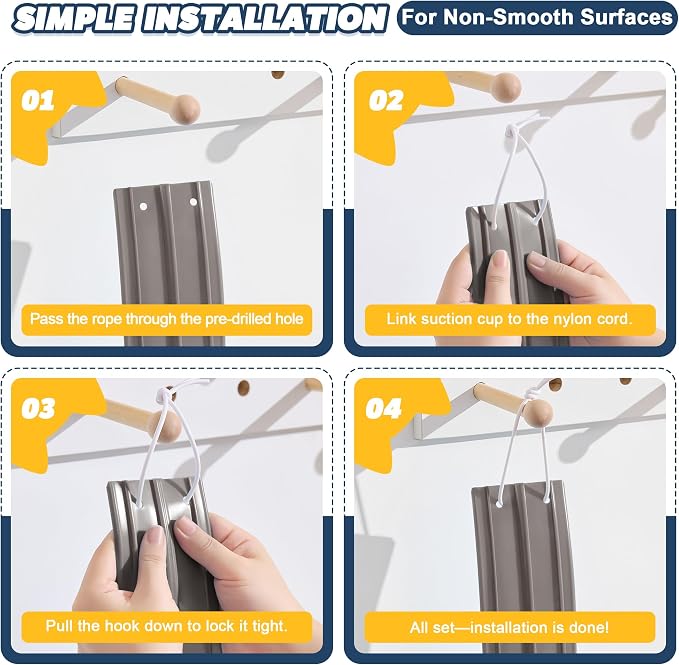 SIMPLE INSTALLATION

For Non-Smooth Surfaces

01

Pass the rope through the pre-drilled hole

02

Link suction cup to the nylon cord.

03

Pull the hook down to lock it tight.

04

All set—installation is done!