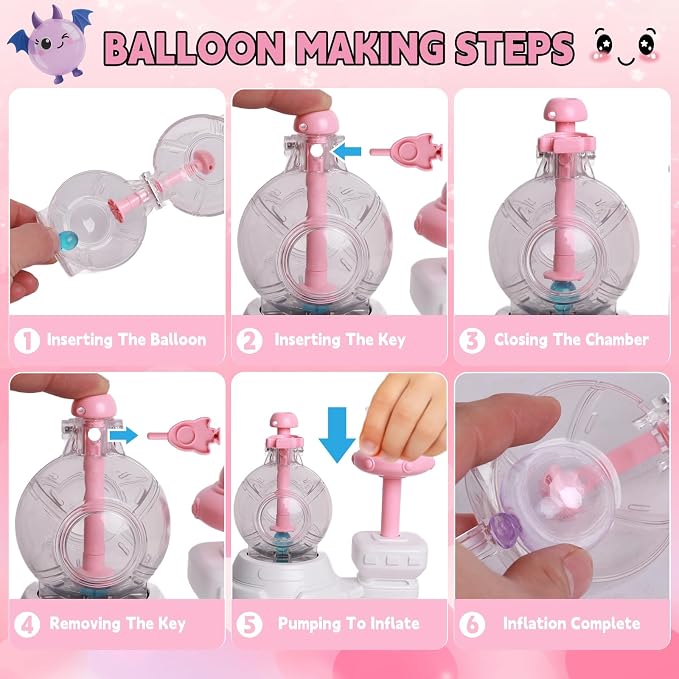 BALLOON MAKING STEPS

1 Inserting The Balloon

2 Inserting The Key

3 Closing The Chamber

4 Removing The Key

5 Pumping To Inflate

6 Inflation Complete