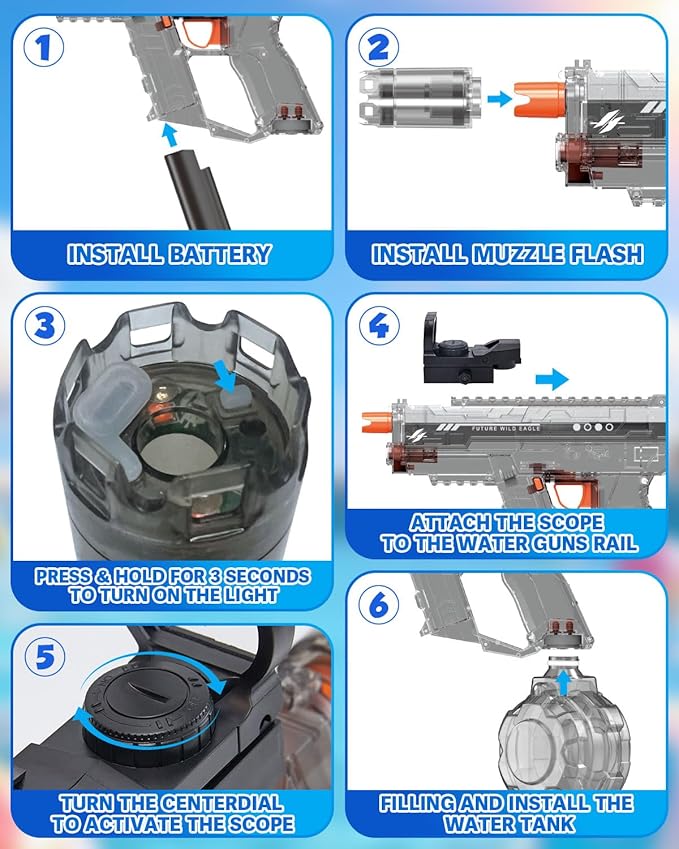 1

INSTALL BATTERY

2

INSTALL MUZZLE FLASH

3

PRESS & HOLD FOR 3 SECONDS
TO TURN ON THE LIGHT

4

FUTURE WILD EAGLE

ATTACH THE SCOPE
TO THE WATER GUNS RAIL

5

TURN THE CENTERDIAL
TO ACTIVATE THE SCOPE

6

FILLING AND INSTALL THE
WATER TANK