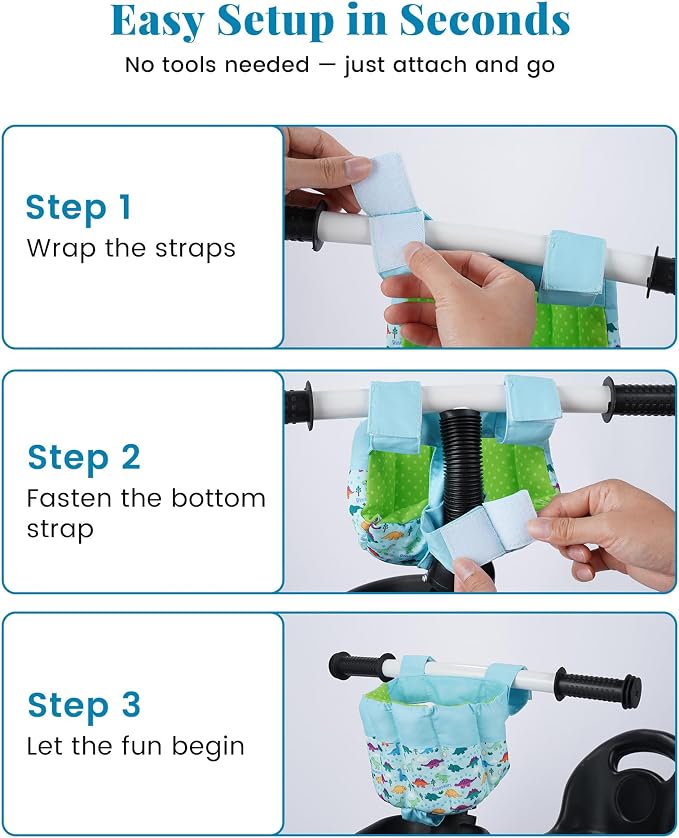 Easy Setup in Seconds

No tools needed — just attach and go

Step 1

Wrap the straps

Step 2

Fasten the bottom strap

Step 3

Let the fun begin