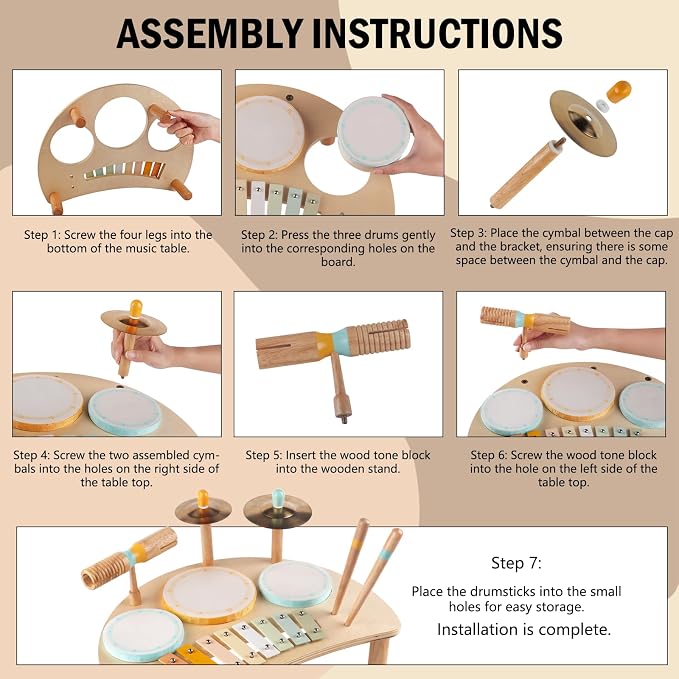 ASSEMBLY INSTRUCTIONS

Step 1: Screw the four legs into the bottom of the music table.

Step 2: Press the three drums gently into the corresponding holes on the board.

Step 3: Place the cymbal between the cap and the bracket, ensuring there is some space between the cymbal and the cap.

Step 4: Screw the two assembled cymbals into the holes on the right side of the table top.

Step 5: Insert the wood tone block into the wooden stand.

Step 6: Screw the wood tone block into the hole on the left side of the table top.

Step 7:

Place the drumsticks into the small holes for easy storage.

Installation is complete.