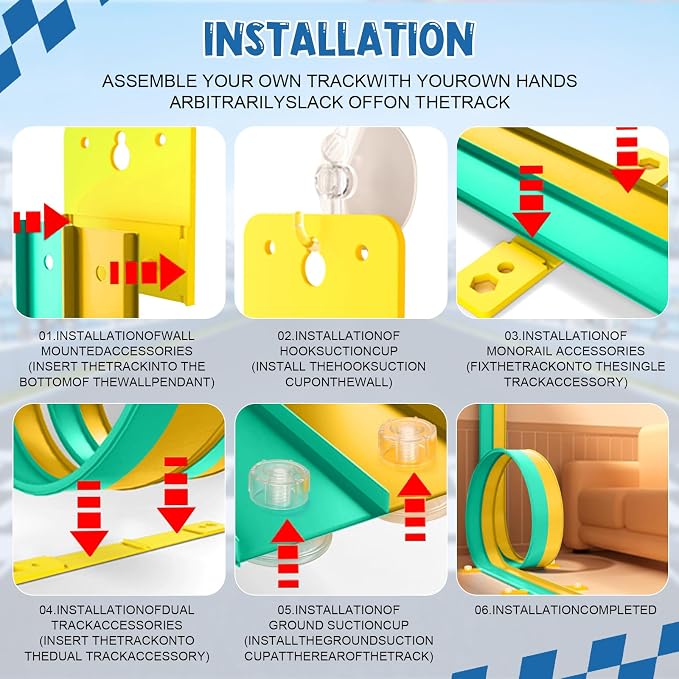 INSTALLATION

ASSEMBLE YOUR OWN TRACKWITH YOUROWN HANDS ARBITRARILYSLACK OFFON THETRACK

01.INSTALLATIONOFWALL MOUNTEDACCESSORIES (INSERT THETRACKINTO THE BOTTOMOF THEWALLPENDANT)

02.INSTALLATIONOF HOOKSUCTIONCUP (INSTALL THEHOOKSUCTION CUPONTHEWALL)

03.INSTALLATIONOF MONORAIL ACCESSORIES (FIXTHETRACKONTO THESINGLE TRACKACCESSORY)

04.INSTALLATIONOFDUAL TRACKACCESSORIES (INSERT THETRACKONTO THEDUAL TRACKACCESSORY)

05.INSTALLATIONOF GROUND SUCTIONCUP (INSTALLTHEGROUNDSUCTION CUPATTHEREAROFTHETRACK)

06.INSTALLATIONCOMPLETED