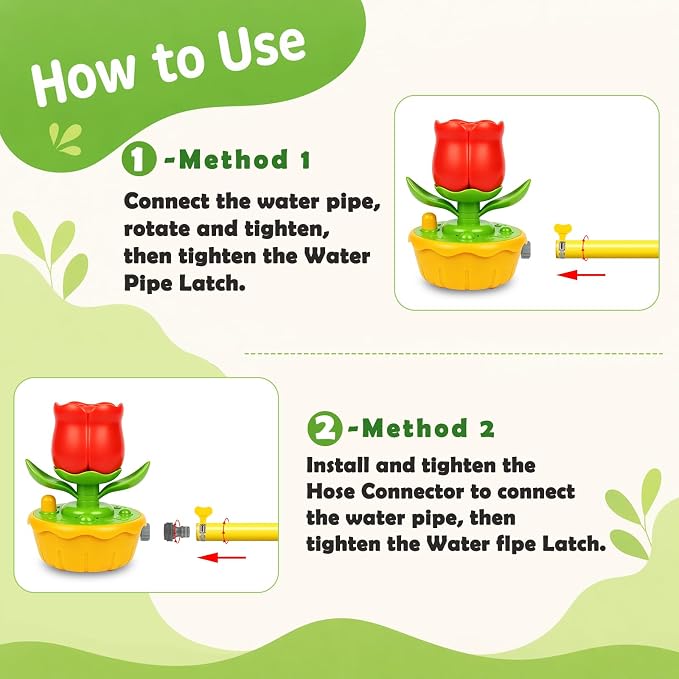 How to Use

1 -Method 1

Connect the water pipe, rotate and tighten, then tighten the Water Pipe Latch.

2 -Method 2

Install and tighten the Hose Connector to connect the water pipe, then tighten the Water flpe Latch.