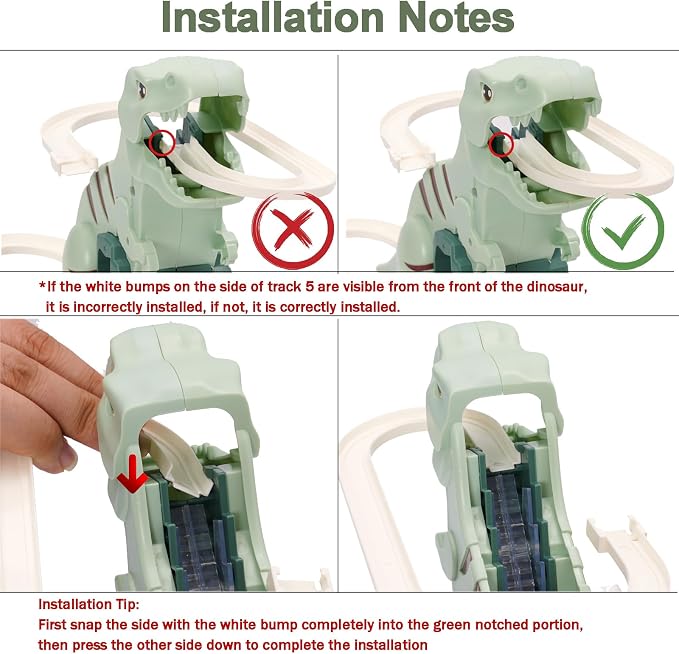 Installation Notes

*If the white bumps on the side of track 5 are visible from the front of the dinosaur, it is incorrectly installed, if not, it is correctly installed.

Installation Tip:
First snap the side with the white bump completely into the green notched portion, then press the other side down to complete the installation