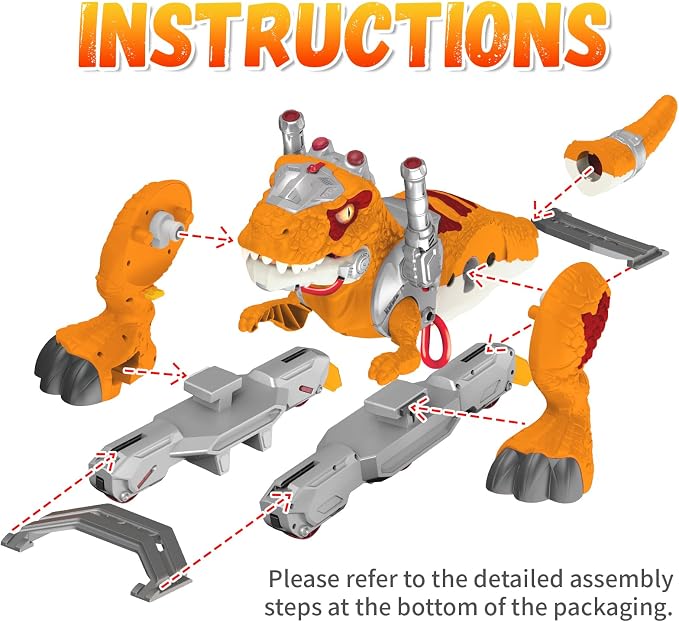 INSTRUCTIONS

Please refer to the detailed assembly steps at the bottom of the packaging.