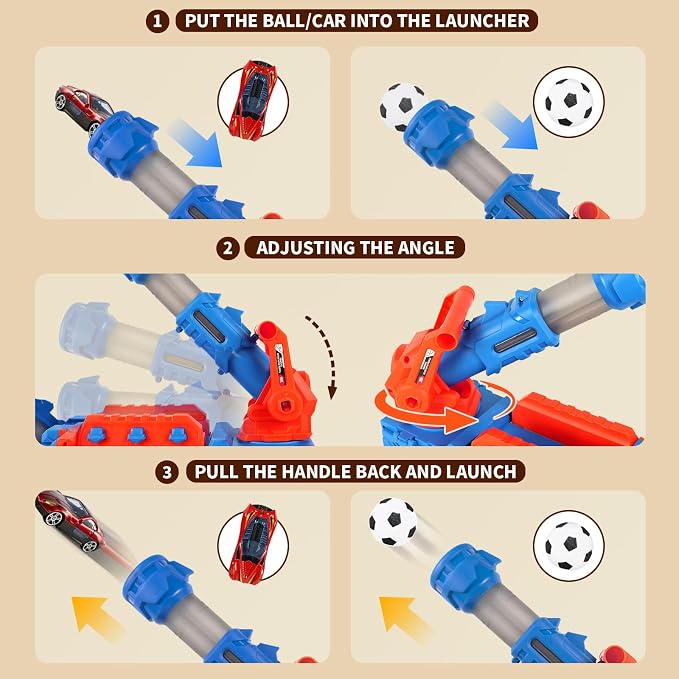 1 PUT THE BALL/CAR INTO THE LAUNCHER

2 ADJUSTING THE ANGLE

3 PULL THE HANDLE BACK AND LAUNCH