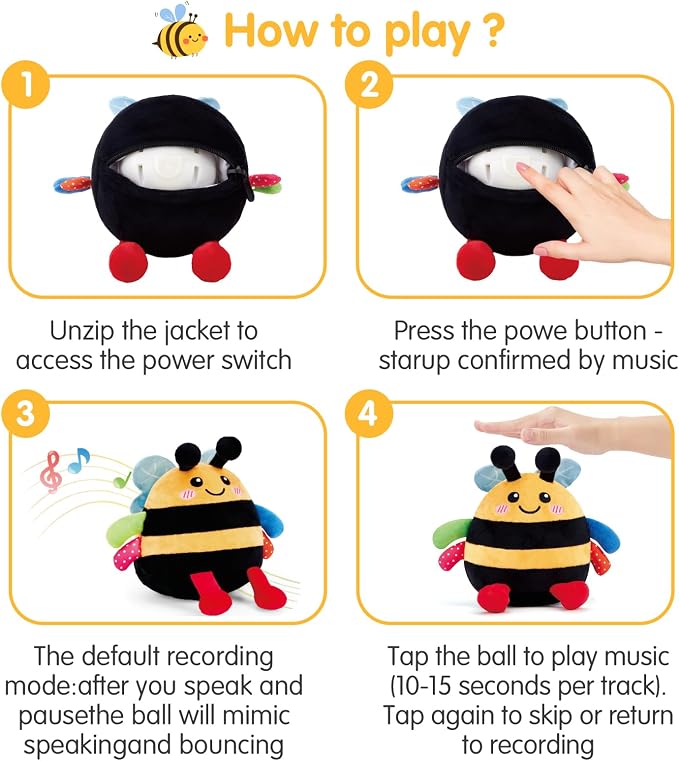 How to play ?

1

Unzip the jacket to access the power switch

2

Press the powe button - starup confirmed by music

3

The default recording mode:after you speak and pausethe ball will mimic speakingand bouncing

4

Tap the ball to play music (10-15 seconds per track). Tap again to skip or return to recording