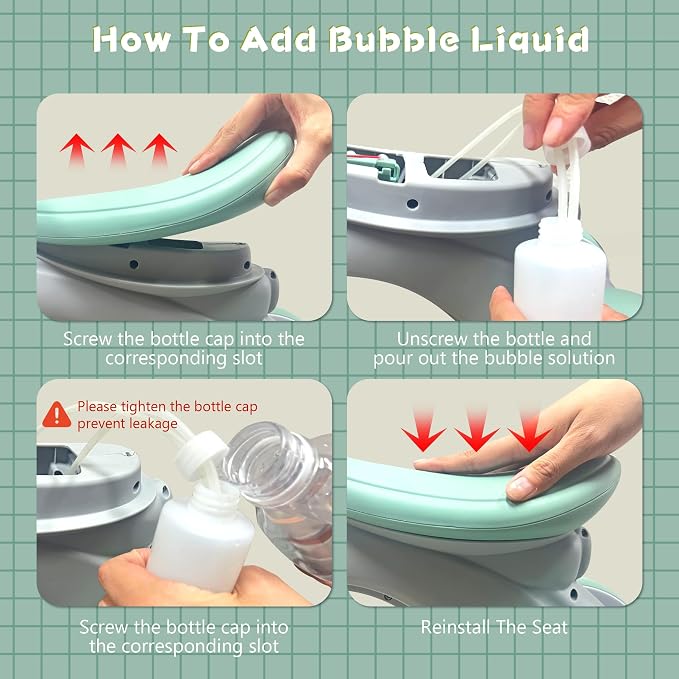 How To Add Bubble Liquid

Screw the bottle cap into the corresponding slot

Unscrew the bottle and pour out the bubble solution

Please tighten the bottle cap prevent leakage

Screw the bottle cap into the corresponding slot

Reinstall The Seat