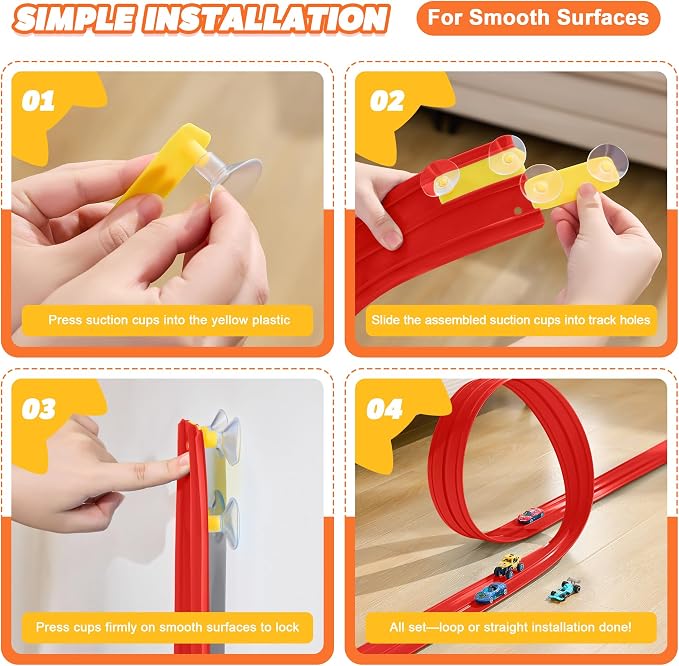 SIMPLE INSTALLATION

For Smooth Surfaces

01

Press suction cups into the yellow plastic

02

Slide the assembled suction cups into track holes

03

Press cups firmly on smooth surfaces to lock

04

All set—loop or straight installation done!