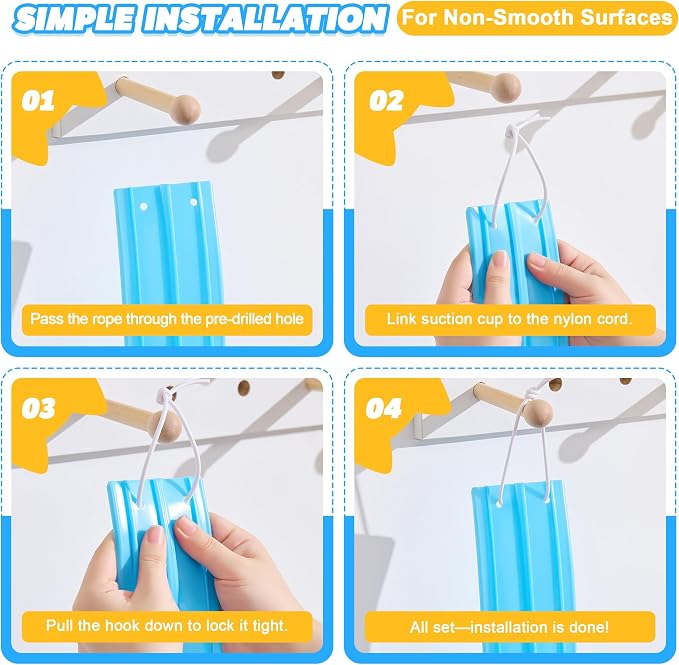 SIMPLE INSTALLATION

For Non-Smooth Surfaces

01

Pass the rope through the pre-drilled hole

02

Link suction cup to the nylon cord.

03

Pull the hook down to lock it tight.

04

All set—installation is done!