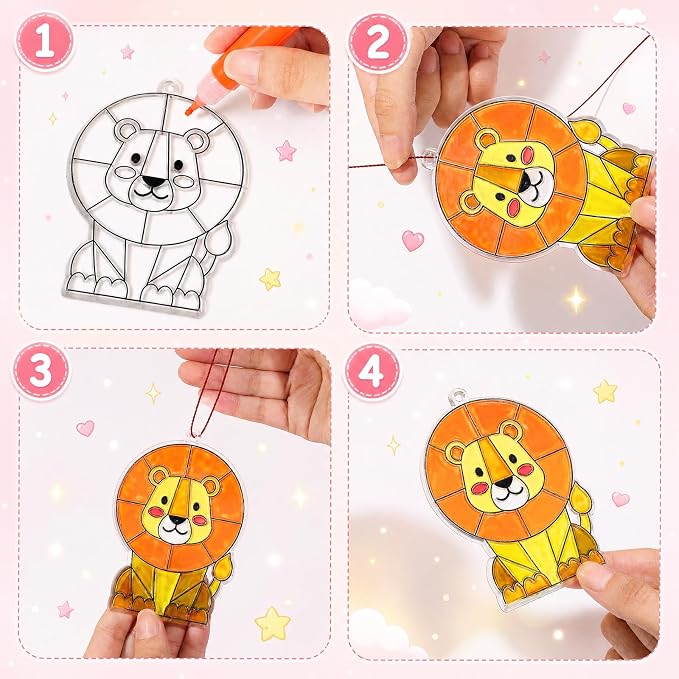 1

2

3

4