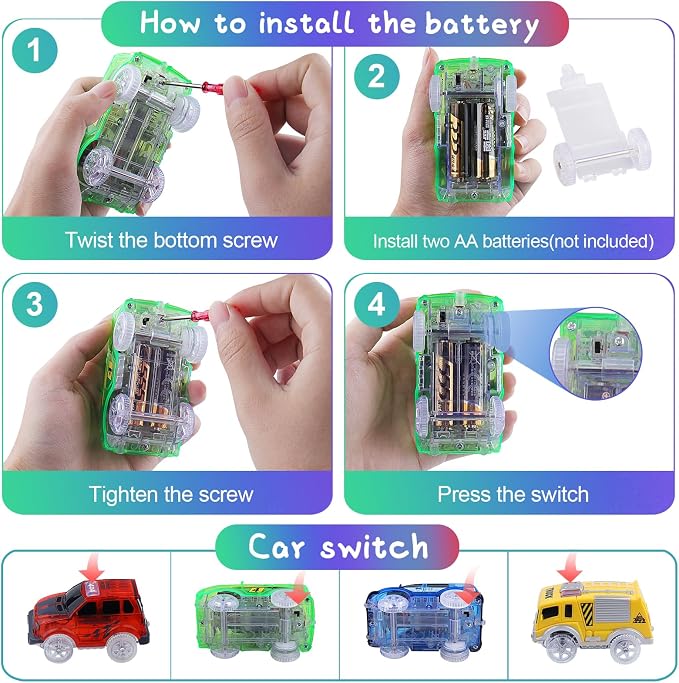 How to install the battery

1

Twist the bottom screw

2

Install two AA batteries(not included)

3

Tighten the screw

4

Press the switch

Car switch