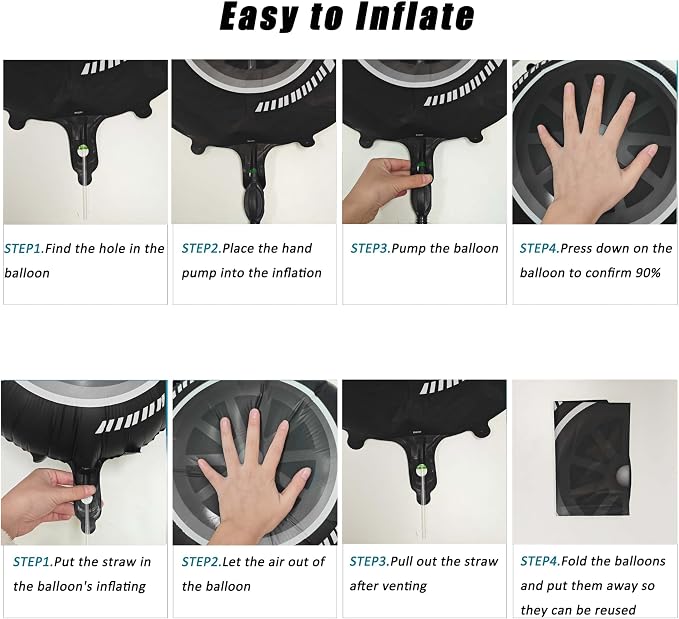 Easy to Inflate

STEP1.Find the hole in the balloon

STEP2.Place the hand pump into the inflation

STEP3.Pump the balloon

STEP4.Press down on the balloon to confirm 90%

STEP1.Put the straw in the balloon's inflating

STEP2.Let the air out of the balloon

STEP3.Pull out the straw after venting

STEP4.Fold the balloons and put them away so they can be reused