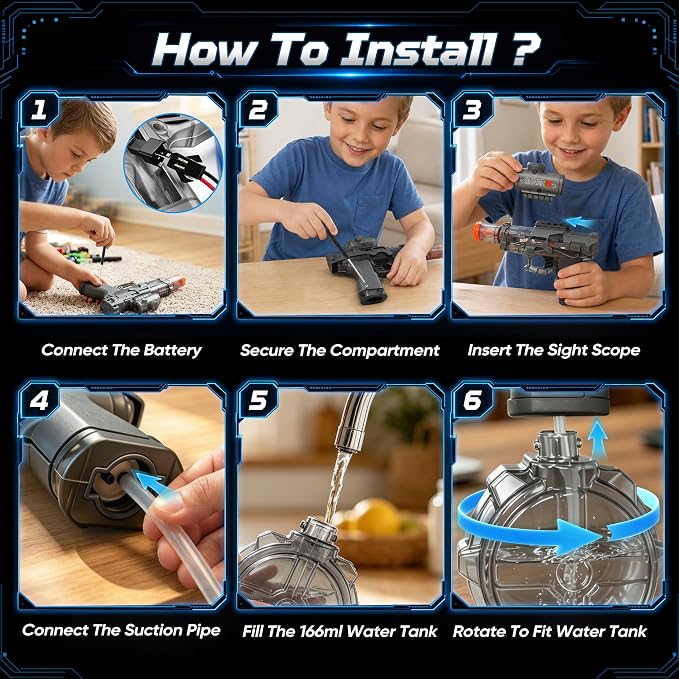 How To Install ?

1

Connect The Battery

2

Secure The Compartment

3

Insert The Sight Scope

4

Connect The Suction Pipe

5

Fill The 166ml Water Tank

6

Rotate To Fit Water Tank