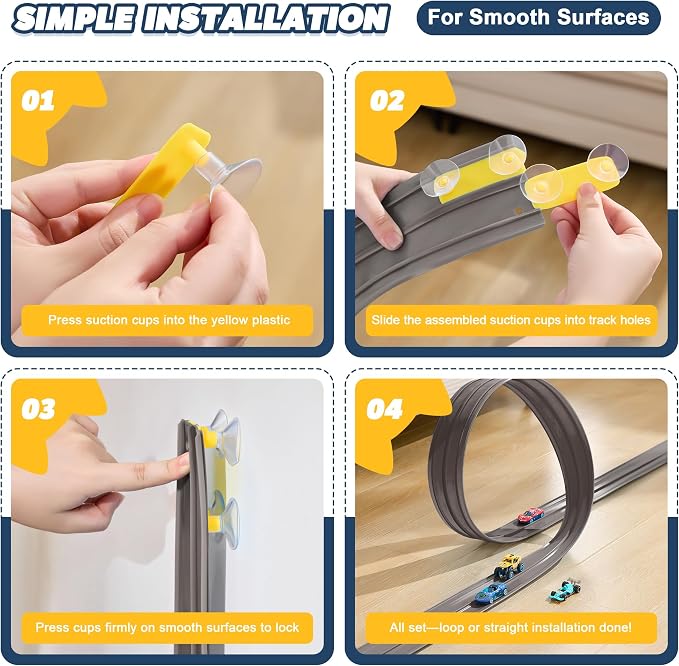 SIMPLE INSTALLATION

For Smooth Surfaces

01

Press suction cups into the yellow plastic

02

Slide the assembled suction cups into track holes

03

Press cups firmly on smooth surfaces to lock

04

All set—loop or straight installation done!