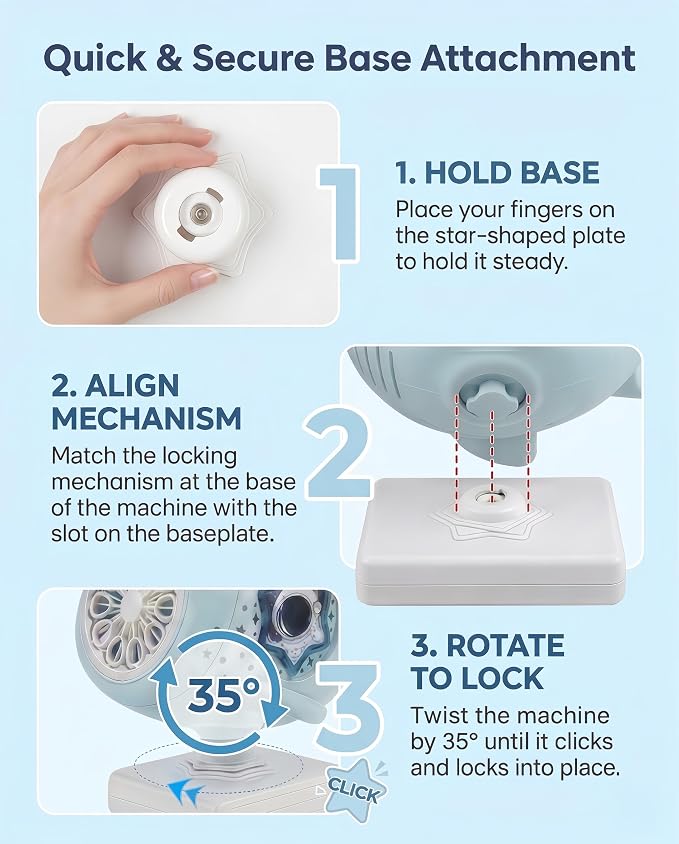 Quick & Secure Base Attachment

1

1. HOLD BASE

Place your fingers on the star-shaped plate to hold it steady.

2. ALIGN MECHANISM

Match the locking mechanism at the base of the machine with the slot on the baseplate.

2

35°

3

CLICK

3. ROTATE TO LOCK

Twist the machine by 35° until it clicks and locks into place.