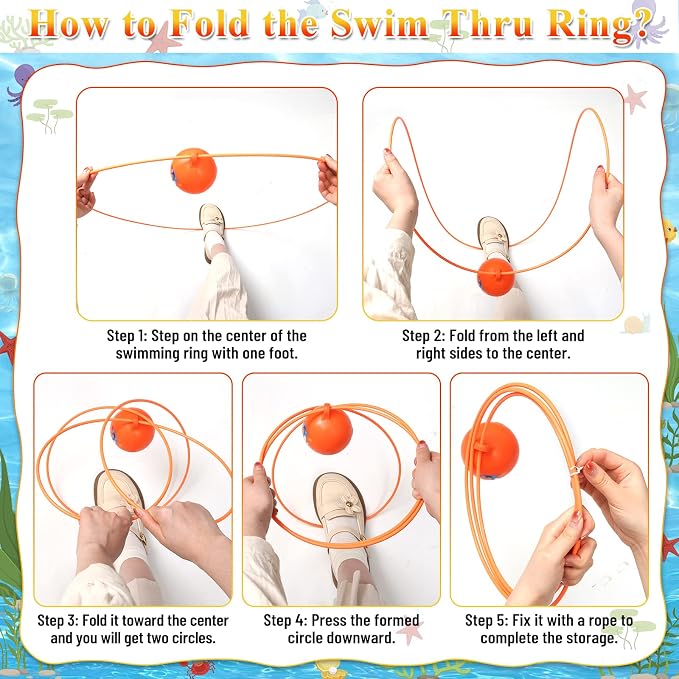 How to Fold the Swim Thru Ring?

Step 1: Step on the center of the swimming ring with one foot.

Step 2: Fold from the left and right sides to the center.

Step 3: Fold it toward the center and you will get two circles.

Step 4: Press the formed circle downward.

Step 5: Fix it with a rope to complete the storage.