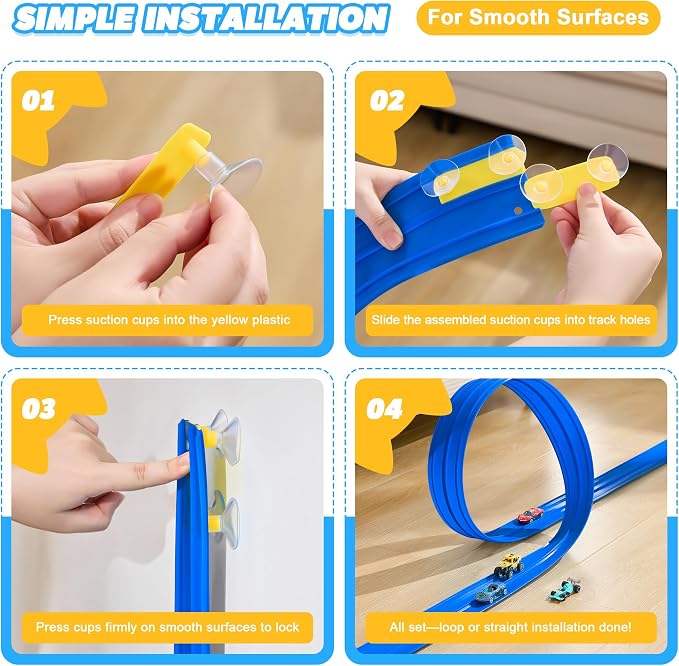 SIMPLE INSTALLATION

For Smooth Surfaces

01

Press suction cups into the yellow plastic

02

Slide the assembled suction cups into track holes

03

Press cups firmly on smooth surfaces to lock

04

All set—loop or straight installation done!