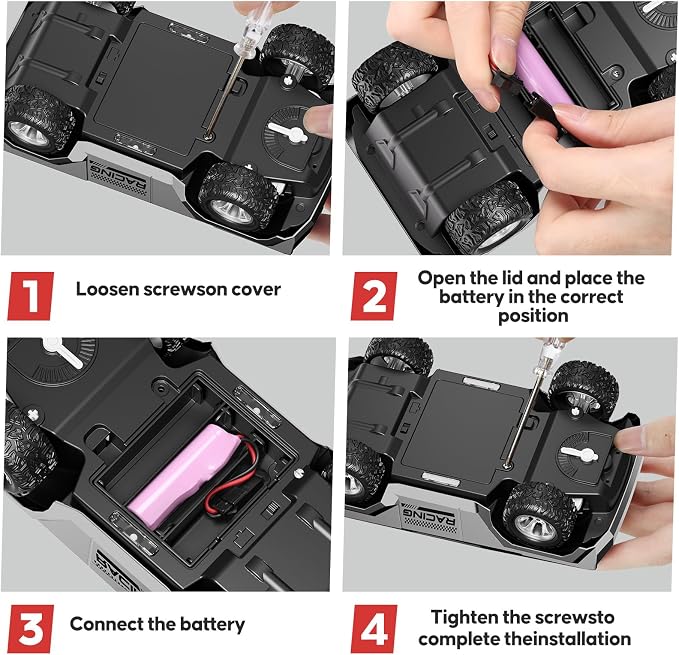 RACING

1 Loosen screwson cover

2 Open the lid and place the battery in the correct position

3 Connect the battery

RACING

4 Tighten the screwsto complete theinstallation