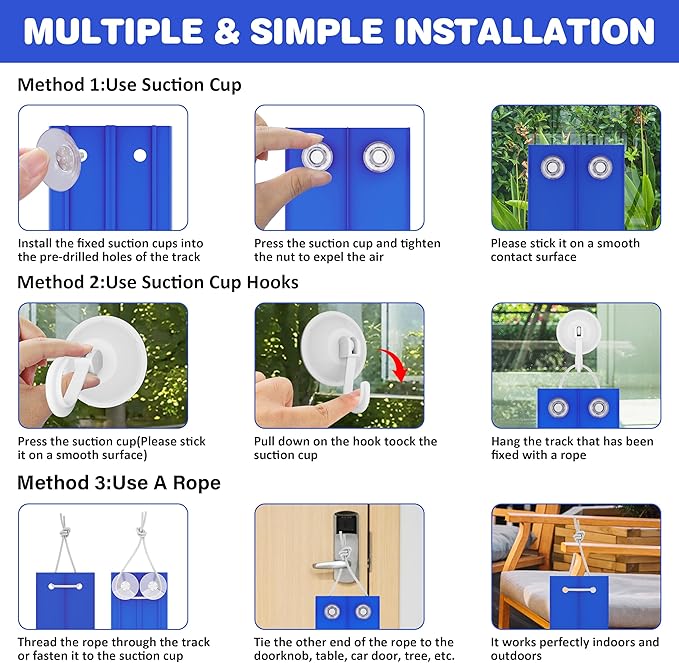 MULTIPLE & SIMPLE INSTALLATION

Method 1:Use Suction Cup

Install the fixed suction cups into the pre-drilled holes of the track

Press the suction cup and tighten the nut to expel the air

Please stick it on a smooth contact surface

Method 2:Use Suction Cup Hooks

Press the suction cup(Please stick it on a smooth surface)

Pull down on the hook toock the suction cup

Hang the track that has been fixed with a rope

Method 3:Use A Rope

Thread the rope through the track or fasten it to the suction cup

Tie the other end of the rope to the doorknob, table, car door, tree, etc.

It works perfectly indoors and outdoors