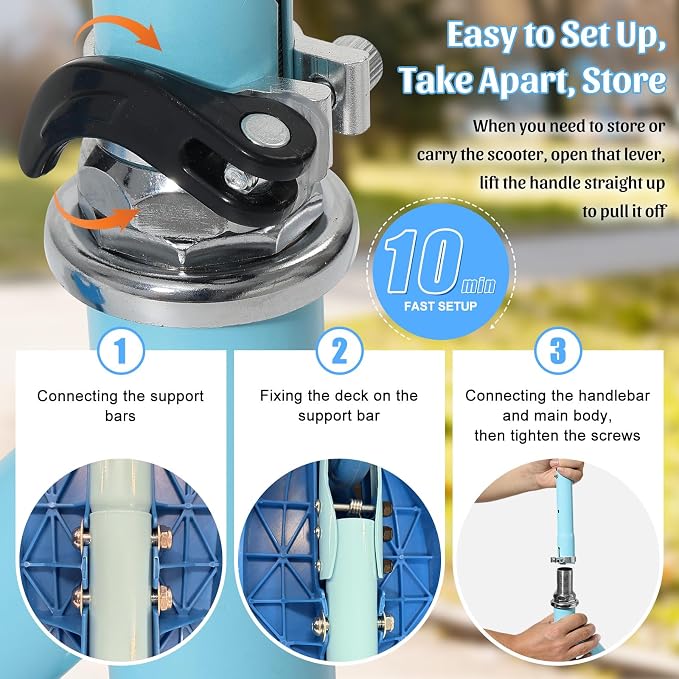 Easy to Set Up, Take Apart, Store

When you need to store or carry the scooter, open that lever, lift the handle straight up to pull it off

10 min
FAST SETUP

1
Connecting the support bars

2
Fixing the deck on the support bar

3
Connecting the handlebar and main body, then tighten the screws