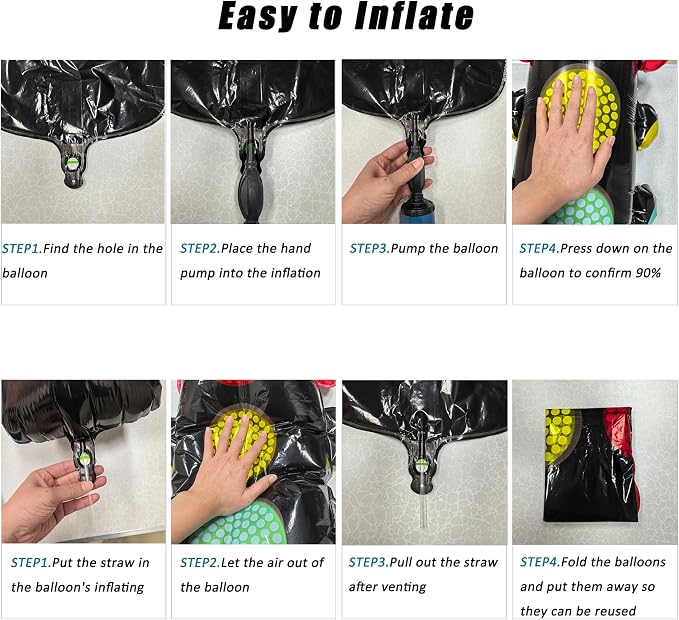 Easy to Inflate

STEP1.Find the hole in the balloon

STEP2.Place the hand pump into the inflation

STEP3.Pump the balloon

STEP4.Press down on the balloon to confirm 90%

STEP1.Put the straw in the balloon's inflating

STEP2.Let the air out of the balloon

STEP3.Pull out the straw after venting

STEP4.Fold the balloons and put them away so they can be reused